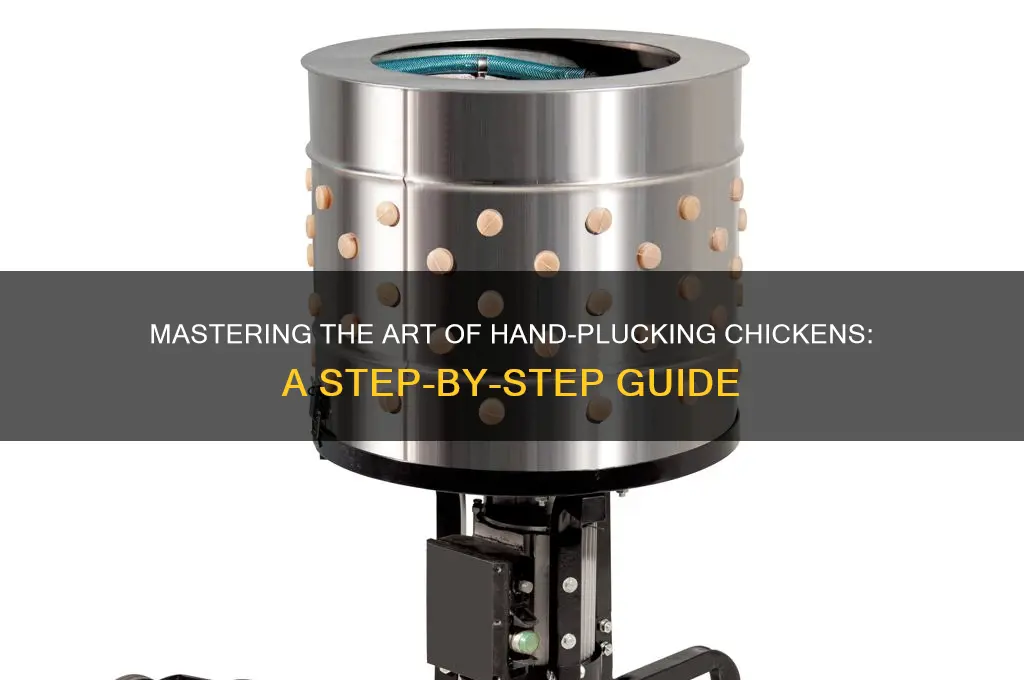 MASTERING THE ART OF HAND-PLUCKING CHICKENS:
A STEP-BY-STEP GUIDE